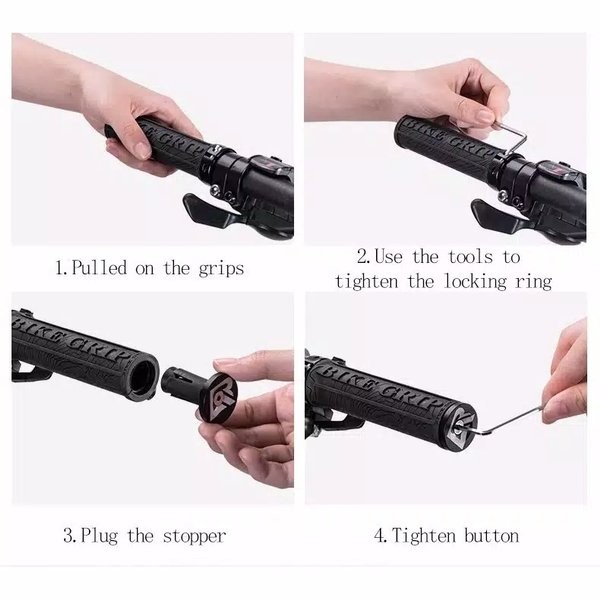 BIKE GRIP

1.Pulled on the grips

BIKE GRIP

2.Use the tools to tighten the locking ring

BIKE GRIP

3.Plug the stopper

BIKE GRIP

4.Tighten button