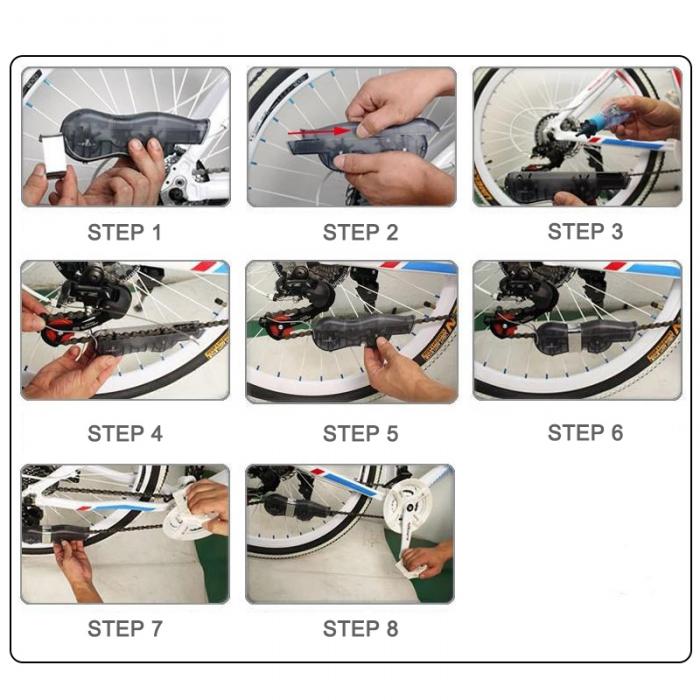 STEP 1

STEP 2

STEP 3

STEP 4

STEP 5

STEP 6

STEP 7

STEP 8